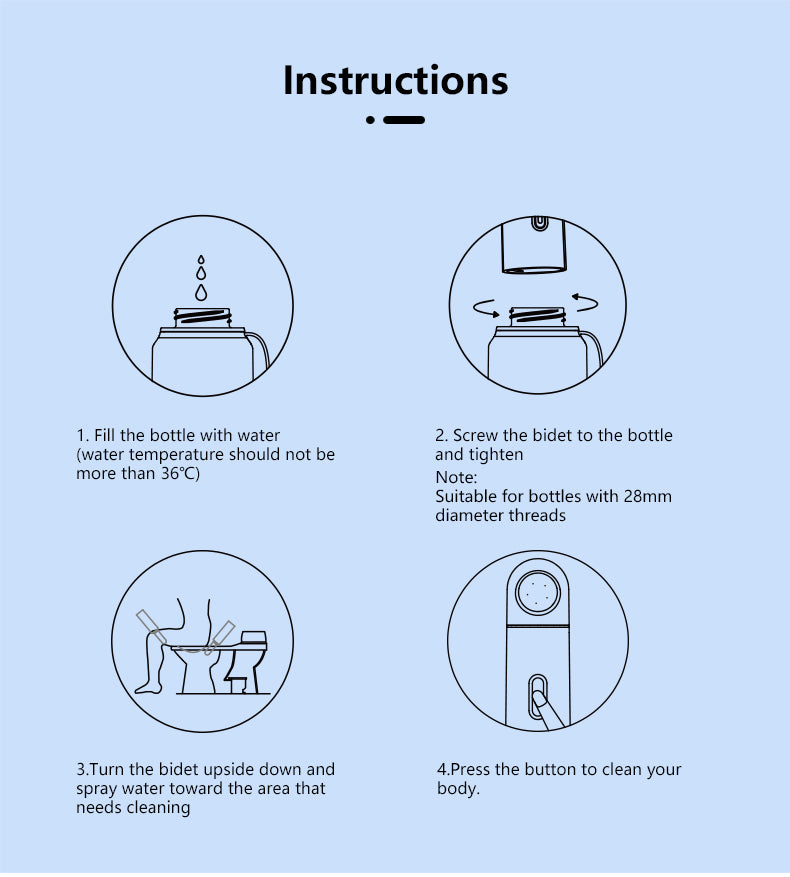 Instructions

1. Fill the bottle with water (water temperature should not be more than 36℃)

2. Screw the bidet to the bottle and tighten
Note:
Suitable for bottles with 28mm diameter threads

3.Turn the bidet upside down and spray water toward the area that needs cleaning

4.Press the button to clean your body.